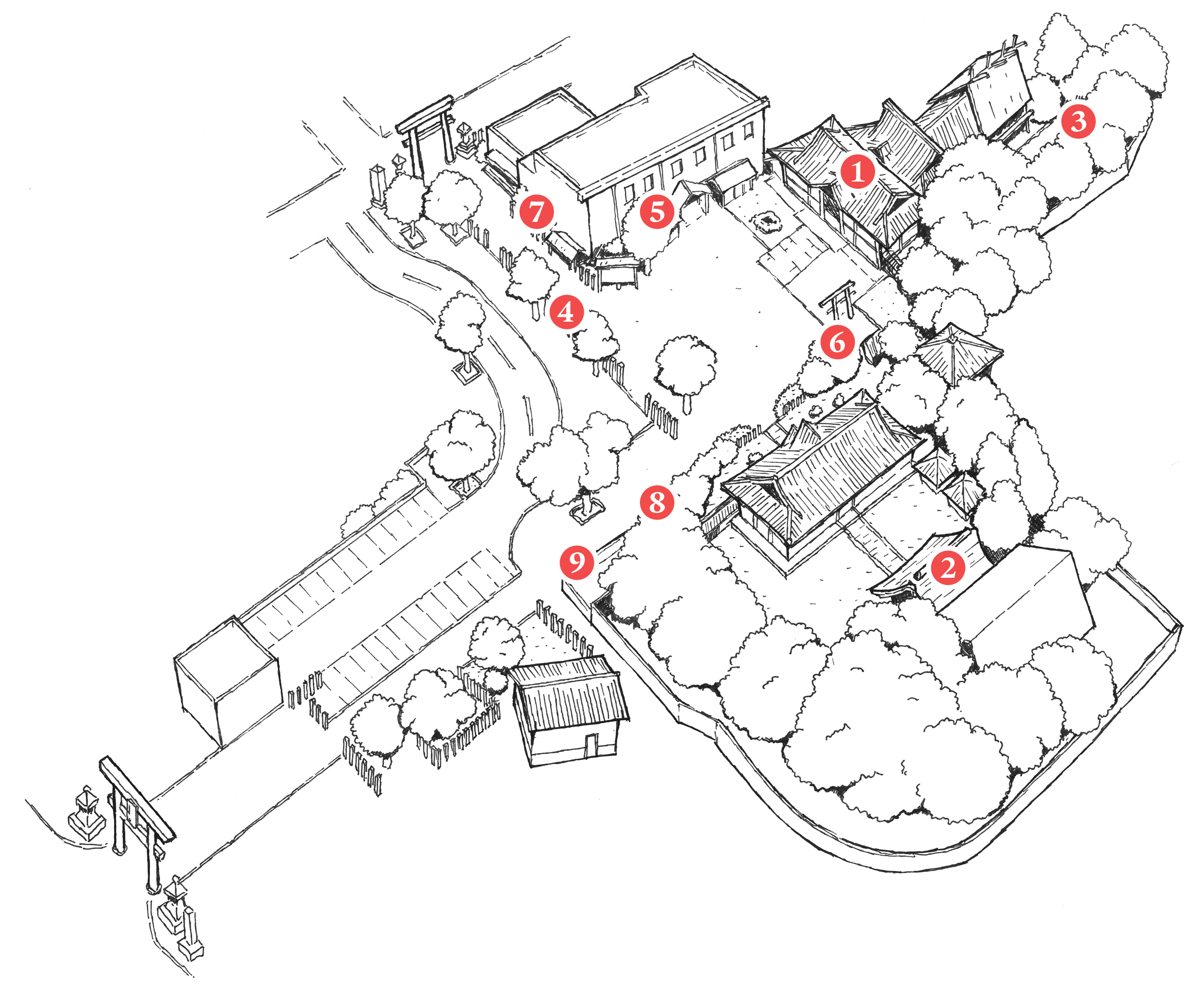 3
1
7
5
4
6
8
9
2